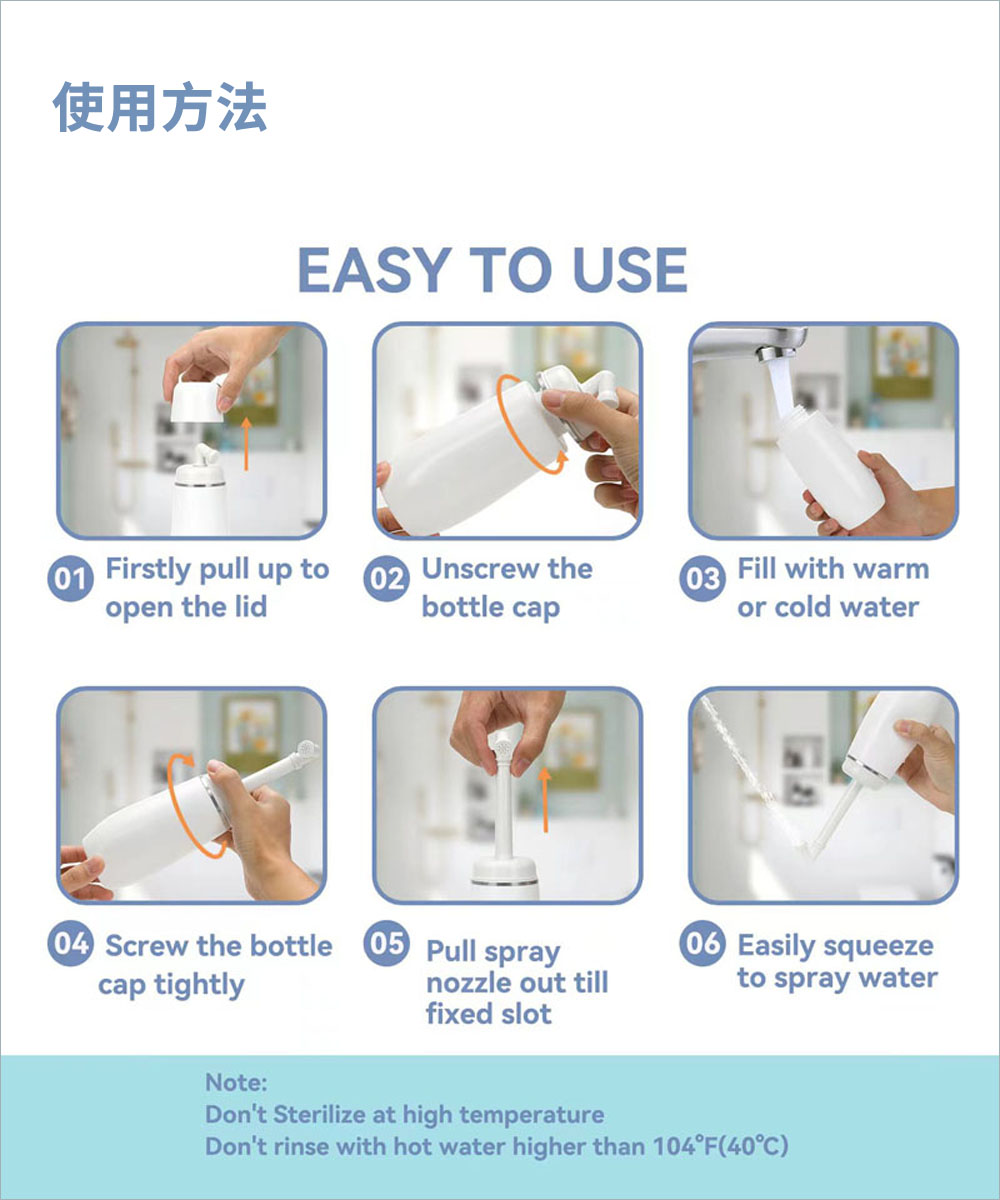 使用方法

EASY TO USE

01 Firstly pull up to open the lid

02 Unscrew the bottle cap

03 Fill with warm or cold water

04 Screw the bottle cap tightly

05 Pull spray nozzle out till fixed slot

06 Easily squeeze to spray water

Note:
Don't Sterilize at high temperature
Don't rinse with hot water higher than 104℉(40℃)