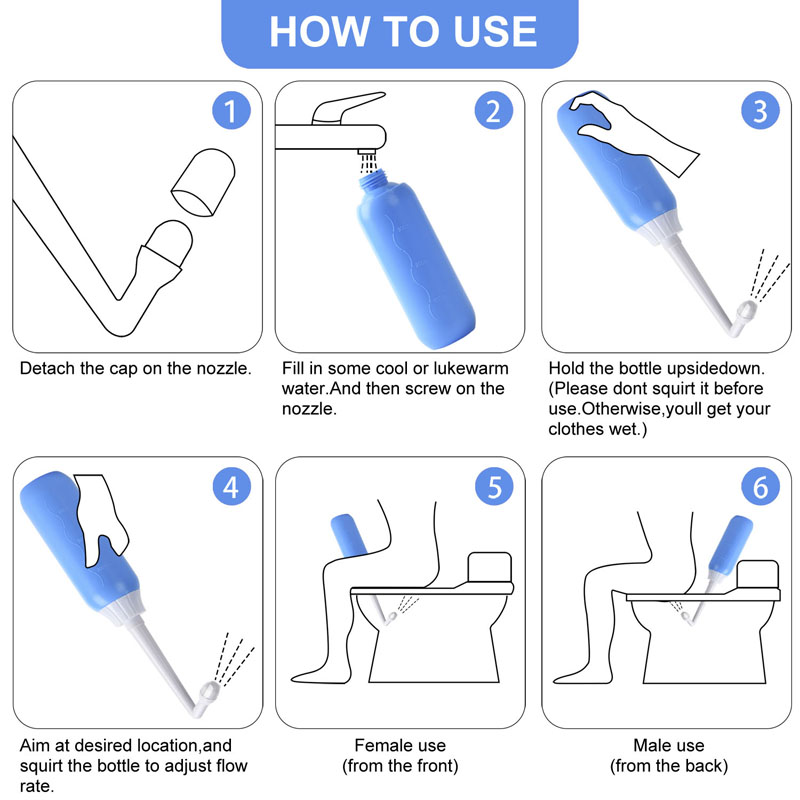 HOW TO USE

1

Detach the cap on the nozzle.

2

Fill in some cool or lukewarm water.And then screw on the nozzle.

3

Hold the bottle upsidedown. (Please dont squirt it before use.Otherwise,youll get your clothes wet.)

4

Aim at desired location,and squirt the bottle to adjust flow rate.

5

Female use (from the front)

6

Male use (from the back)