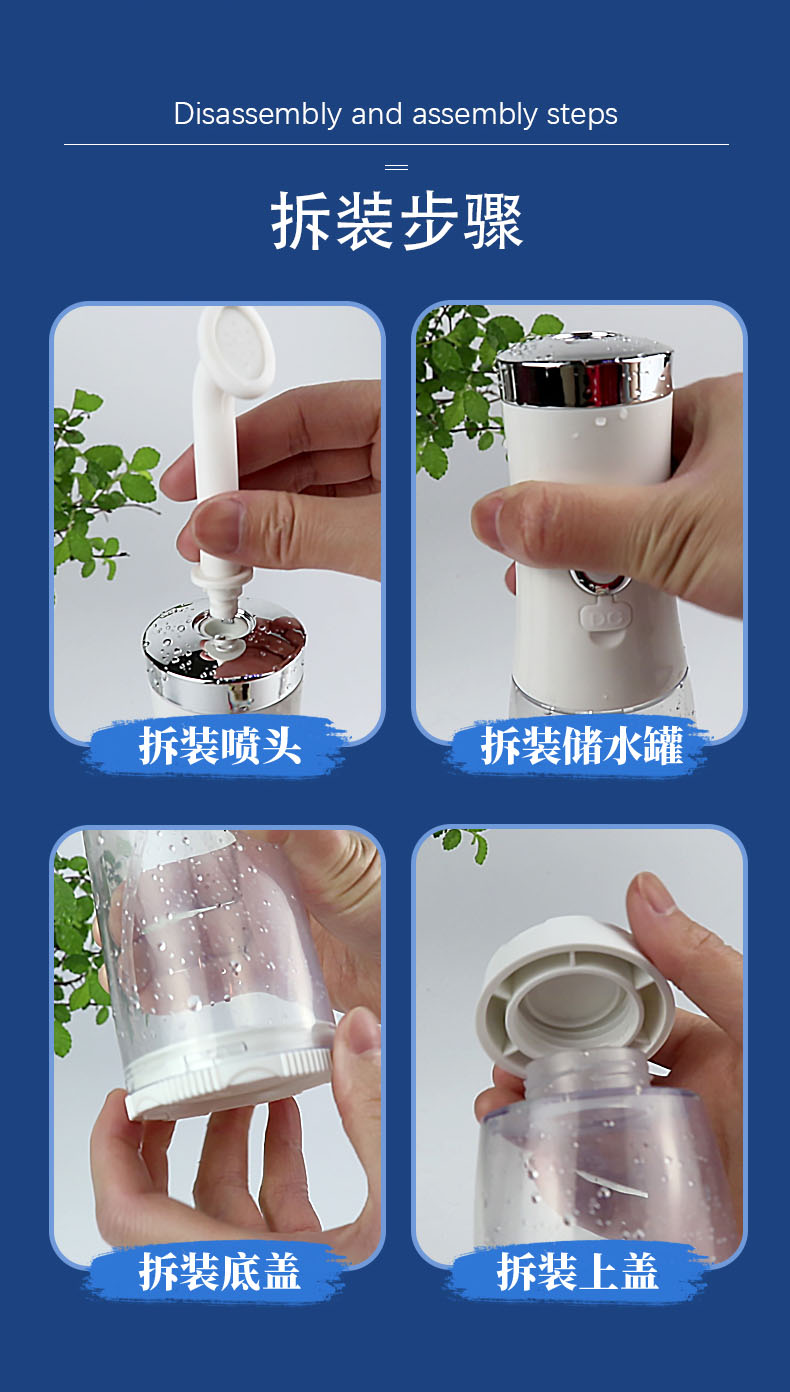 Disassembly and assembly steps

拆装步骤

拆装喷头

拆装储水罐

拆装底盖

拆装上盖