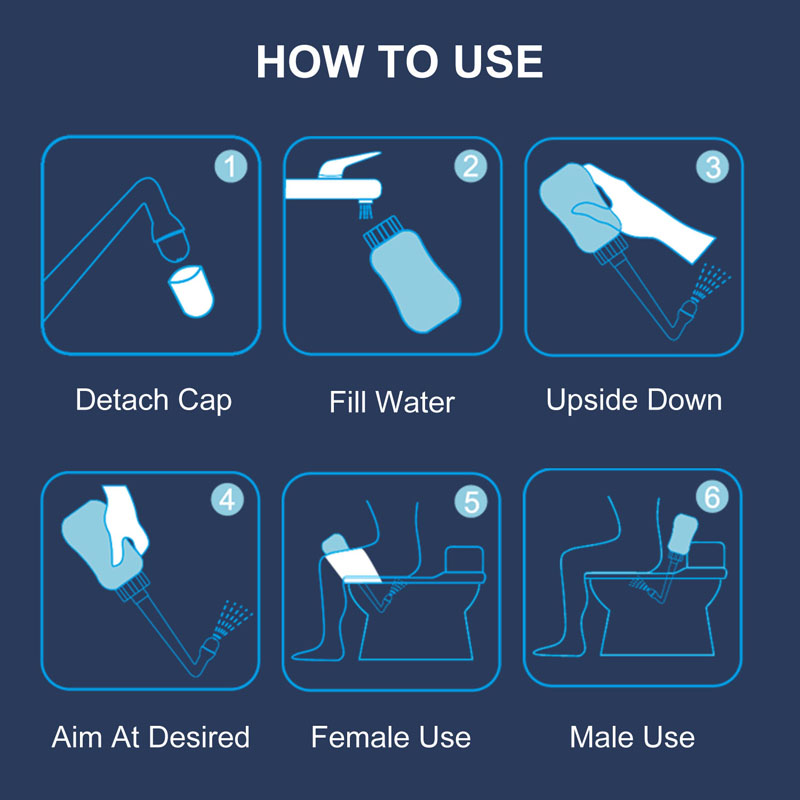 HOW TO USE

1

Detach Cap

2

Fill Water

3

Upside Down

4

Aim At Desired

5

Female Use

6

Male Use