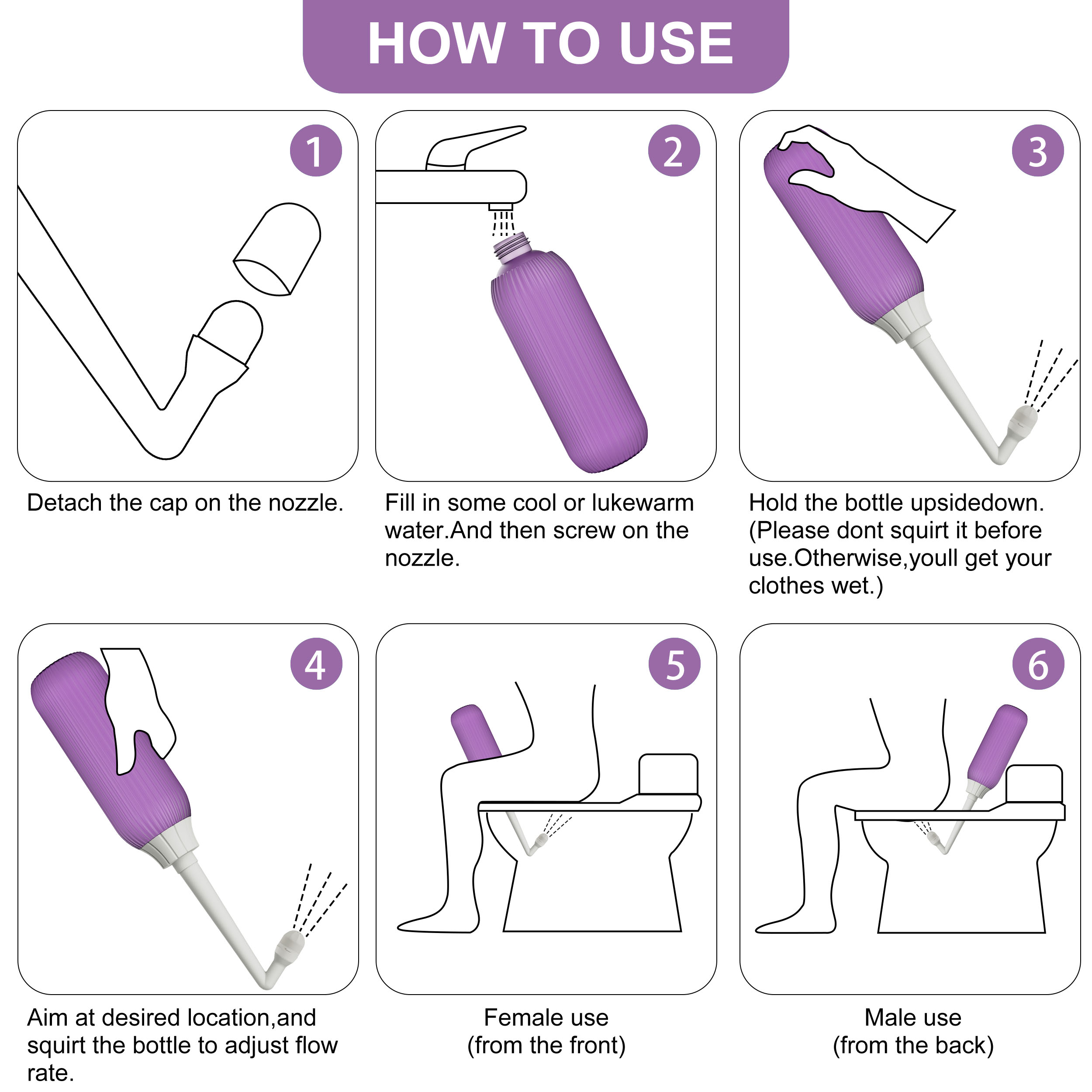 HOW TO USE

1

Detach the cap on the nozzle.

2

Fill in some cool or lukewarm water.And then screw on the nozzle.

3

Hold the bottle upsidedown. (Please dont squirt it before use.Otherwise,youll get your clothes wet.)

4

Aim at desired location,and squirt the bottle to adjust flow rate.

5

Female use
(from the front)

6

Male use
(from the back)